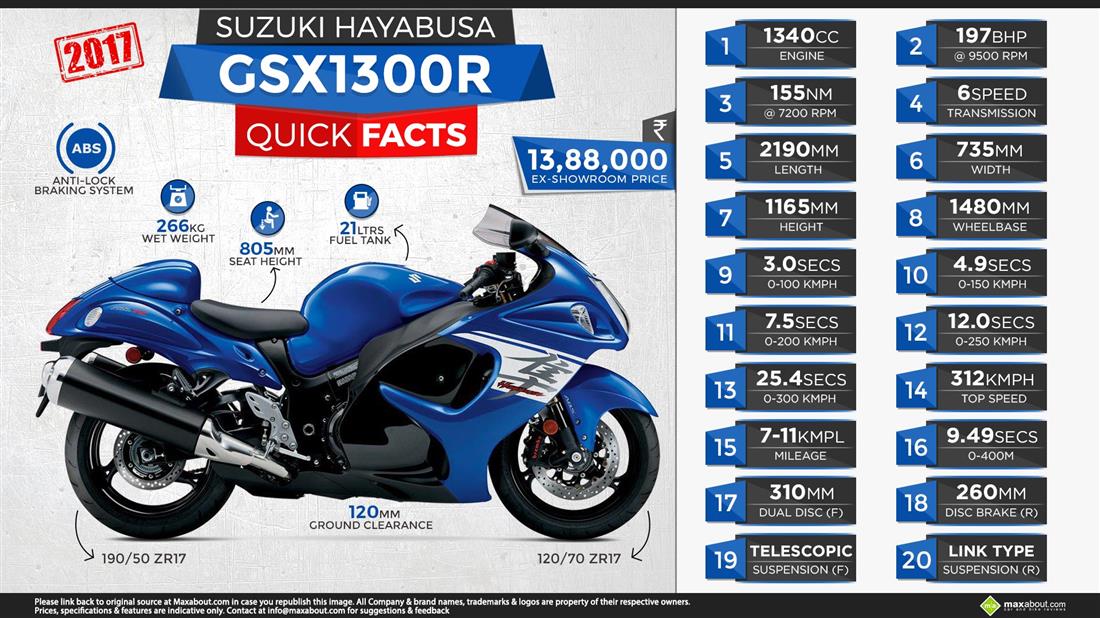 2017

SUZUKI HAYABUSA
GSX1300R
QUICK FACTS

ABS
ANTI-LOCK BRAKING SYSTEM

266KG
WET WEIGHT

805MM
SEAT HEIGHT

21LTRS
FUEL TANK

₹
13,88,000
EX-SHOWROOM PRICE

120MM
GROUND CLEARANCE

190/50 ZR17

120/70 ZR17

1 1340CC ENGINE

2 197BHP @ 9500 RPM

3 155NM @ 7200 RPM

4 6SPEED TRANSMISSION

5 2190MM LENGTH

6 735MM WIDTH

7 1165MM HEIGHT

8 1480MM WHEELBASE

9 3.0SECS 0-100 KMPH

10 4.9SECS 0-150 KMPH

11 7.5SECS 0-200 KMPH

12 12.0SECS 0-250 KMPH

13 25.4SECS 0-300 KMPH

14 312KMPH TOP SPEED

15 7-11KMPL MILEAGE

16 9.49SECS 0-400M

17 310MM DUAL DISC (F)

18 260MM DISC BRAKE (R)

19 TELESCOPIC SUSPENSION (F)

20 LINK TYPE SUSPENSION (R)

Please link back to original source at Maxabout.com in case you republish this image. All Company & brand names, trademarks & logos are property of their respective owners.
Prices, specifications & features are indicative only. Contact at info@maxabout.com for suggestions & feedback

maxabout.com