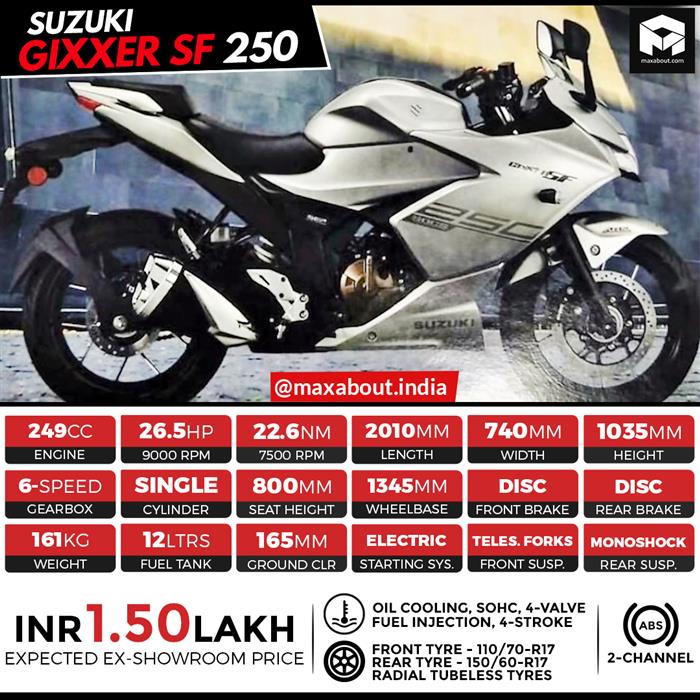 SUZUKI
GIXXER SF 250

maxabout.com

GIXXER SF

250
SUZUKI

@maxabout.india

249CC
ENGINE

26.5HP
9000 RPM

22.6NM
7500 RPM

2010MM
LENGTH

740MM
WIDTH

1035MM
HEIGHT

6-SPEED
GEARBOX

SINGLE
CYLINDER

800MM
SEAT HEIGHT

1345MM
WHEELBASE

DISC
FRONT BRAKE

DISC
REAR BRAKE

161KG
WEIGHT

12LTRS
FUEL TANK

165MM
GROUND CLR

ELECTRIC
STARTING SYS.

TELES. FORKS
FRONT SUSP.

MONOSHOCK
REAR SUSP.

INR1.50LAKH
EXPECTED EX-SHOWROOM PRICE

OIL COOLING, SOHC, 4-VALVE
FUEL INJECTION, 4-STROKE

FRONT TYRE - 110/70-R17
REAR TYRE - 150/60-R17
RADIAL TUBELESS TYRES

ABS
2-CHANNEL