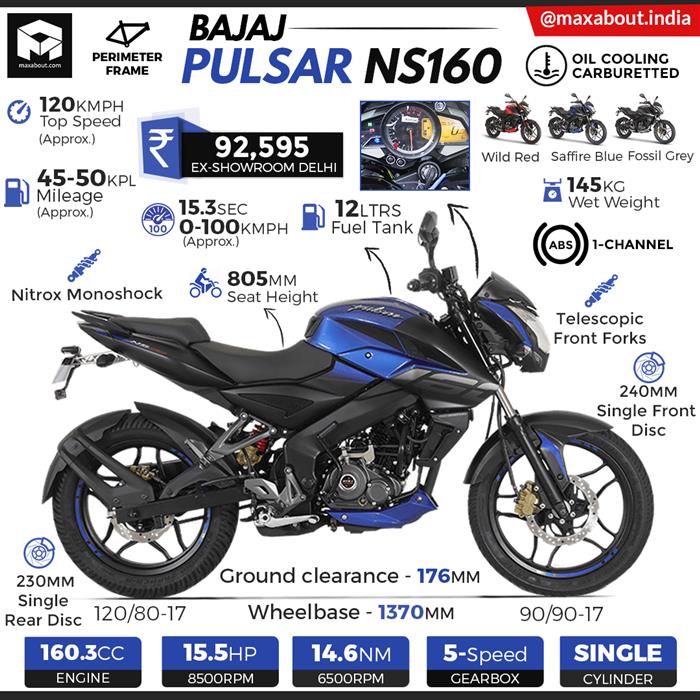 maxabout.com

PERIMETER FRAME

BAJAJ
PULSAR NS160

@maxabout.india

OIL COOLING CARBURETTED

120KMPH
Top Speed
(Approx.)

₹ 92,595
EX-SHOWROOM DELHI

Wild Red Saffire Blue Fossil Grey

45-50KPL
Mileage
(Approx.)

100 15.3SEC
0-100KMPH
(Approx.)

12LTRS
Fuel Tank

145KG
Wet Weight

ABS 1-CHANNEL

Nitrox Monoshock

805MM
Seat Height

Pulsar

Telescopic Front Forks

240MM
Single Front Disc

230MM
Single Rear Disc

Ground clearance - 176MM

120/80-17

Wheelbase - 1370MM

90/90-17

160.3CC
ENGINE

15.5HP
8500RPM

14.6NM
6500RPM

5-Speed
GEARBOX

SINGLE
CYLINDER