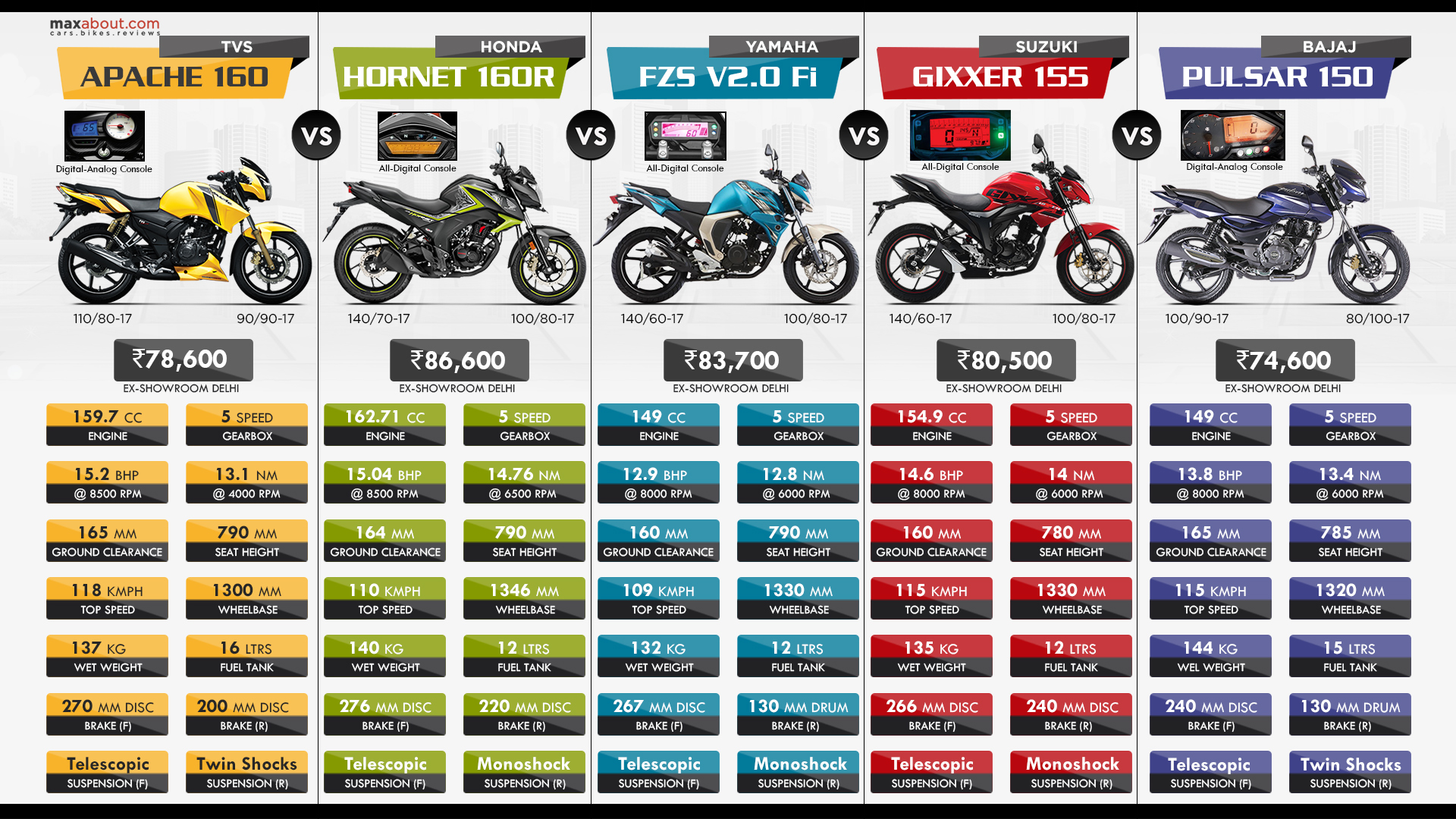 maxabout.com
cars.bikes.reviews

TVS
APACHE 160
Digital-Analog Console
110/80-17
90/90-17
₹78,600
EX-SHOWROOM DELHI
159.7 CC
ENGINE
5 SPEED
GEARBOX
15.2 BHP
@ 8500 RPM
13.1 NM
@ 4000 RPM
165 MM
GROUND CLEARANCE
790 MM
SEAT HEIGHT
118 KMPH
TOP SPEED
1300 MM
WHEELBASE
137 KG
WET WEIGHT
16 LTRS
FUEL TANK
270 MM DISC
BRAKE (F)
200 MM DISC
BRAKE (R)
Telescopic
SUSPENSION (F)
Twin Shocks
SUSPENSION (R)

VS

HONDA
HORNET 160R
All-Digital Console
140/70-17
100/80-17
₹86,600
EX-SHOWROOM DELHI
162.71 CC
ENGINE
5 SPEED
GEARBOX
15.04 BHP
@ 8500 RPM
14.76 NM
@ 6500 RPM
164 MM
GROUND CLEARANCE
790 MM
SEAT HEIGHT
110 KMPH
TOP SPEED
1346 MM
WHEELBASE
140 KG
WET WEIGHT
12 LTRS
FUEL TANK
276 MM DISC
BRAKE (F)
220 MM DISC
BRAKE (R)
Telescopic
SUSPENSION (F)
Monoshock
SUSPENSION (R)

VS

YAMAHA
FZS V2.0 Fi
All-Digital Console
140/60-17
100/80-17
₹83,700
EX-SHOWROOM DELHI
149 CC
ENGINE
5 SPEED
GEARBOX
12.9 BHP
@ 8000 RPM
12.8 NM
@ 6000 RPM
160 MM
GROUND CLEARANCE
790 MM
SEAT HEIGHT
109 KMPH
TOP SPEED
1330 MM
WHEELBASE
132 KG
WET WEIGHT
12 LTRS
FUEL TANK
267 MM DISC
BRAKE (F)
130 MM DRUM
BRAKE (R)
Telescopic
SUSPENSION (F)
Monoshock
SUSPENSION (R)

VS

SUZUKI
GIXXER 155
All-Digital Console
140/60-17
100/80-17
₹80,500
EX-SHOWROOM DELHI
154.9 CC
ENGINE
5 SPEED
GEARBOX
14.6 BHP
@ 8000 RPM
14 NM
@ 6000 RPM
160 MM
GROUND CLEARANCE
780 MM
SEAT HEIGHT
115 KMPH
TOP SPEED
1330 MM
WHEELBASE
135 KG
WET WEIGHT
12 LTRS
FUEL TANK
266 MM DISC
BRAKE (F)
240 MM DISC
BRAKE (R)
Telescopic
SUSPENSION (F)
Monoshock
SUSPENSION (R)

VS

BAJAJ
PULSAR 150
Digital-Analog Console
100/90-17
80/100-17
₹74,600
EX-SHOWROOM DELHI
149 CC
ENGINE
5 SPEED
GEARBOX
13.8 BHP
@ 8000 RPM
13.4 NM
@ 6000 RPM
165 MM
GROUND CLEARANCE
785 MM
SEAT HEIGHT
115 KMPH
TOP SPEED
1320 MM
WHEELBASE
144 KG
WEL WEIGHT
15 LTRS
FUEL TANK
240 MM DISC
BRAKE (F)
130 MM DRUM
BRAKE (R)
Telescopic
SUSPENSION (F)
Twin Shocks
SUSPENSION (R)