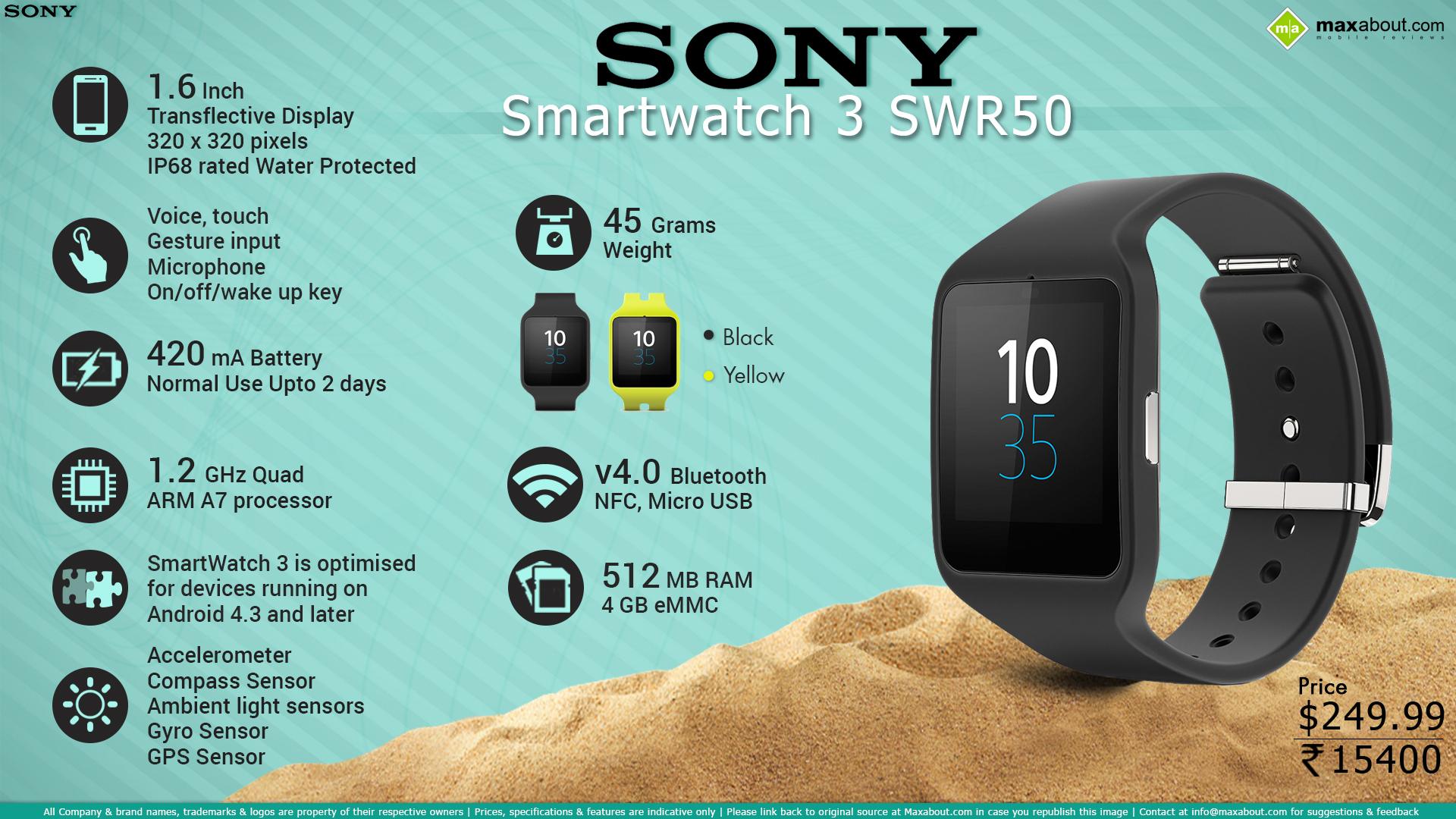 SONY

SONY
Smartwatch 3 SWR50

m|a maxabout.com
mobile reviews

1.6 Inch
Transflective Display
320 x 320 pixels
IP68 rated Water Protected

Voice, touch
Gesture input
Microphone
On/off/wake up key

420 mA Battery
Normal Use Upto 2 days

1.2 GHz Quad
ARM A7 processor

SmartWatch 3 is optimised for devices running on Android 4.3 and later

Accelerometer
Compass Sensor
Ambient light sensors
Gyro Sensor
GPS Sensor

45 Grams
Weight

10 35
10 35

Black
Yellow

v4.0 Bluetooth
NFC, Micro USB

512 MB RAM
4 GB eMMC

10
35

Price
$249.99
₹15400

All Company & brand names, trademarks & logos are property of their respective owners | Prices, specifications & features are indicative only | Please link back to original source at Maxabout.com in case you republish this image | Contact at info@maxabout.com for suggestions & feedback