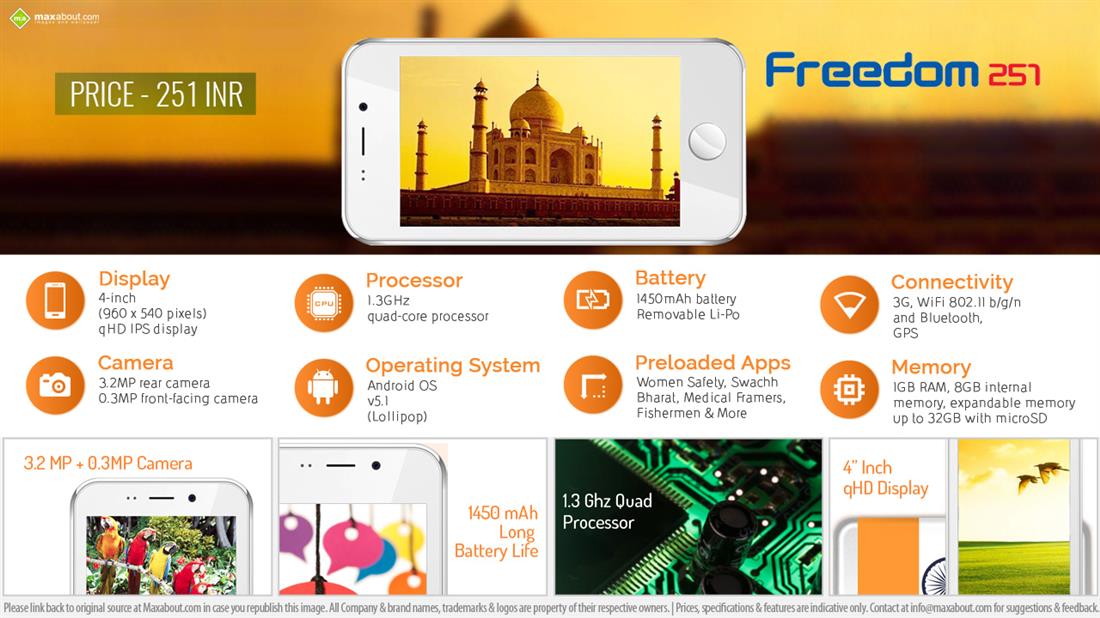 maxabout.com

PRICE - 251 INR

Freedom 251

Display
4-inch
(960 x 540 pixels)
qHD IPS display

Processor
1.3GHz
quad-core processor

Battery
1450mAh battery
Removable Li-Po

Connectivity
3G, WiFi 802.11 b/g/n
and Bluetooth,
GPS

Camera
3.2MP rear camera
0.3MP front-facing camera

Operating System
Android OS
v5.1
(Lollipop)

Preloaded Apps
Women Safety, Swachh
Bharat, Medical Framers,
Fishermen & More

Memory
1GB RAM, 8GB internal
memory, expandable memory
up to 32GB with microSD

3.2 MP + 0.3MP Camera

1450 mAh
Long
Battery Life

1.3 Ghz Quad
Processor

4" Inch
qHD Display

Please link back to original source at Maxabout.com in case you republish this image. All Company & brand names, trademarks & logos are property of their respective owners. | Prices, specifications & features are indicative only. Contact at info@maxabout.com for suggestions & feedback.