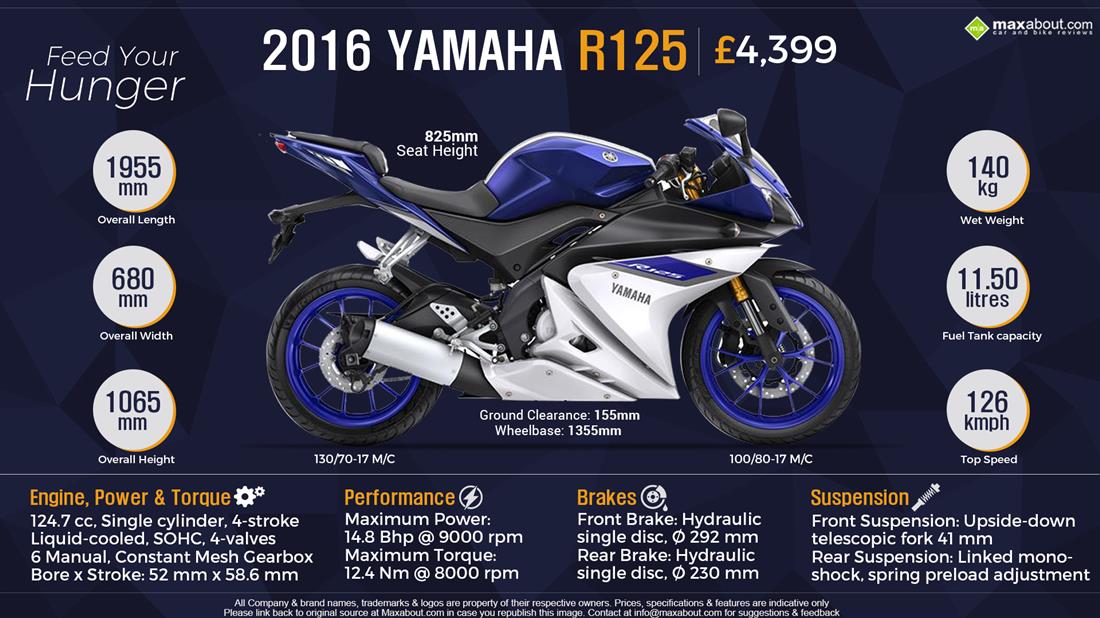 Feed Your Hunger

2016 YAMAHA R125 | £4,399

maxabout.com
car and bike reviews

1955 mm
Overall Length

680 mm
Overall Width

1065 mm
Overall Height

825mm
Seat Height

R125

YAMAHA

Ground Clearance: 155mm
Wheelbase: 1355mm

130/70-17 M/C

100/80-17 M/C

140 kg
Wet Weight

11.50 litres
Fuel Tank capacity

126 kmph
Top Speed

Engine, Power & Torque
124.7 cc, Single cylinder, 4-stroke
Liquid-cooled, SOHC, 4-valves
6 Manual, Constant Mesh Gearbox
Bore x Stroke: 52 mm x 58.6 mm

Performance
Maximum Power:
14.8 Bhp @ 9000 rpm
Maximum Torque:
12.4 Nm @ 8000 rpm

Brakes
Front Brake: Hydraulic single disc, Ø 292 mm
Rear Brake: Hydraulic single disc, Ø 230 mm

Suspension
Front Suspension: Upside-down telescopic fork 41 mm
Rear Suspension: Linked mono-shock, spring preload adjustment

All Company & brand names, trademarks & logos are property of their respective owners. Prices, specifications & features are indicative only
Please link back to original source at Maxabout.com in case you republish this image. Contact at info@maxabout.com for suggestions & feedback